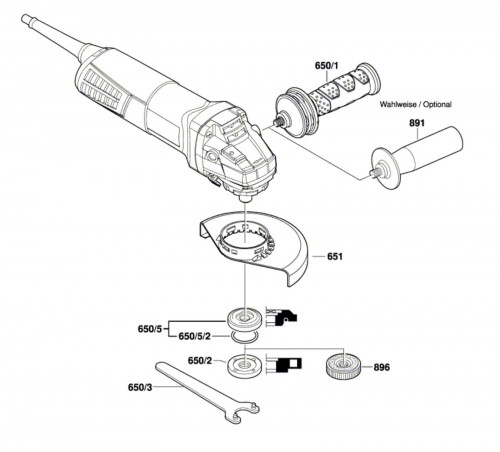 650/1
Wahlweise / Optional
891
651
650/5
650/5/2
650/2
896
650/3